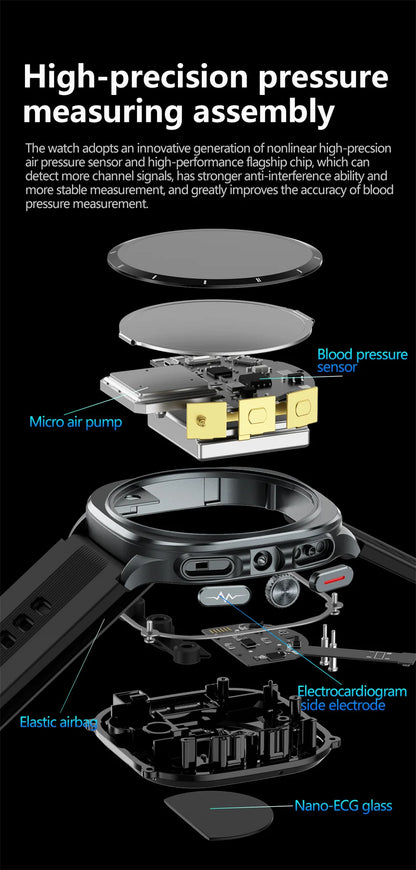 High-precision pressure measuring assembly

The watch adopts an innovative generation of nonlinear high-precsion air pressure sensor and high-performance flagship chip, which can detect more channel signals, has stronger anti-interference ability and more stable measurement, and greatly improves the accuracy of blood pressure measurement.

Blood pressure sensor

Micro air pump

Electrocardiogram side electrode

Elastic airbag

Nano-ECG glass